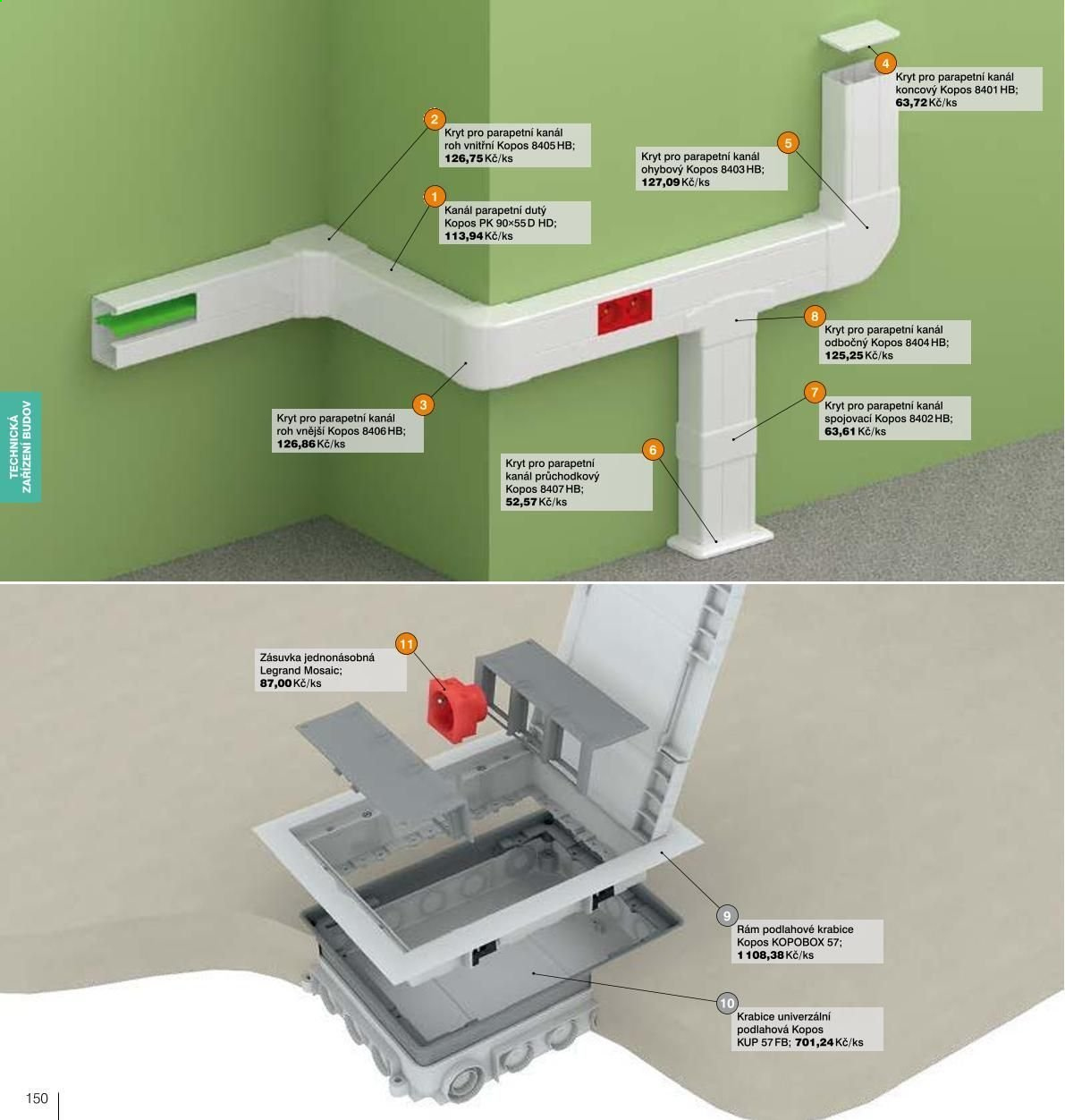 4
Kryt pro parapetní kanál koncový Kopos 8401 HB; 63,72 Kč/ks

2
Kryt pro parapetní kanál roh vnitřní Kopos 8405 HB; 126,75 Kč/ks

5
Kryt pro parapetní kanál ohybový Kopos 8403 HB; 127,09 Kč/ks

1
Kanál parapetní dutý Kopos PK 90×55 D HD; 113,94 Kč/ks

8
Kryt pro parapetní kanál odbočný Kopos 8404 HB; 125,25 Kč/ks

TECHNICKÁ ZAŘÍZENÍ BUDOV

3
Kryt pro parapetní kanál roh vnější Kopos 8406 HB; 126,86 Kč/ks

7
Kryt pro parapetní kanál spojovací Kopos 8402 HB; 63,61 Kč/ks

6
Kryt pro parapetní kanál průchodkový Kopos 8407 HB; 52,57 Kč/ks

11
Zásuvka jednonásobná Legrand Mosaic; 87,00 Kč/ks

9
Rám podlahové krabice Kopos KOPOBOX 57; 1 108,38 Kč/ks

10
Krabice univerzální podlahová Kopos KUP 57 FB; 701,24 Kč/ks

150