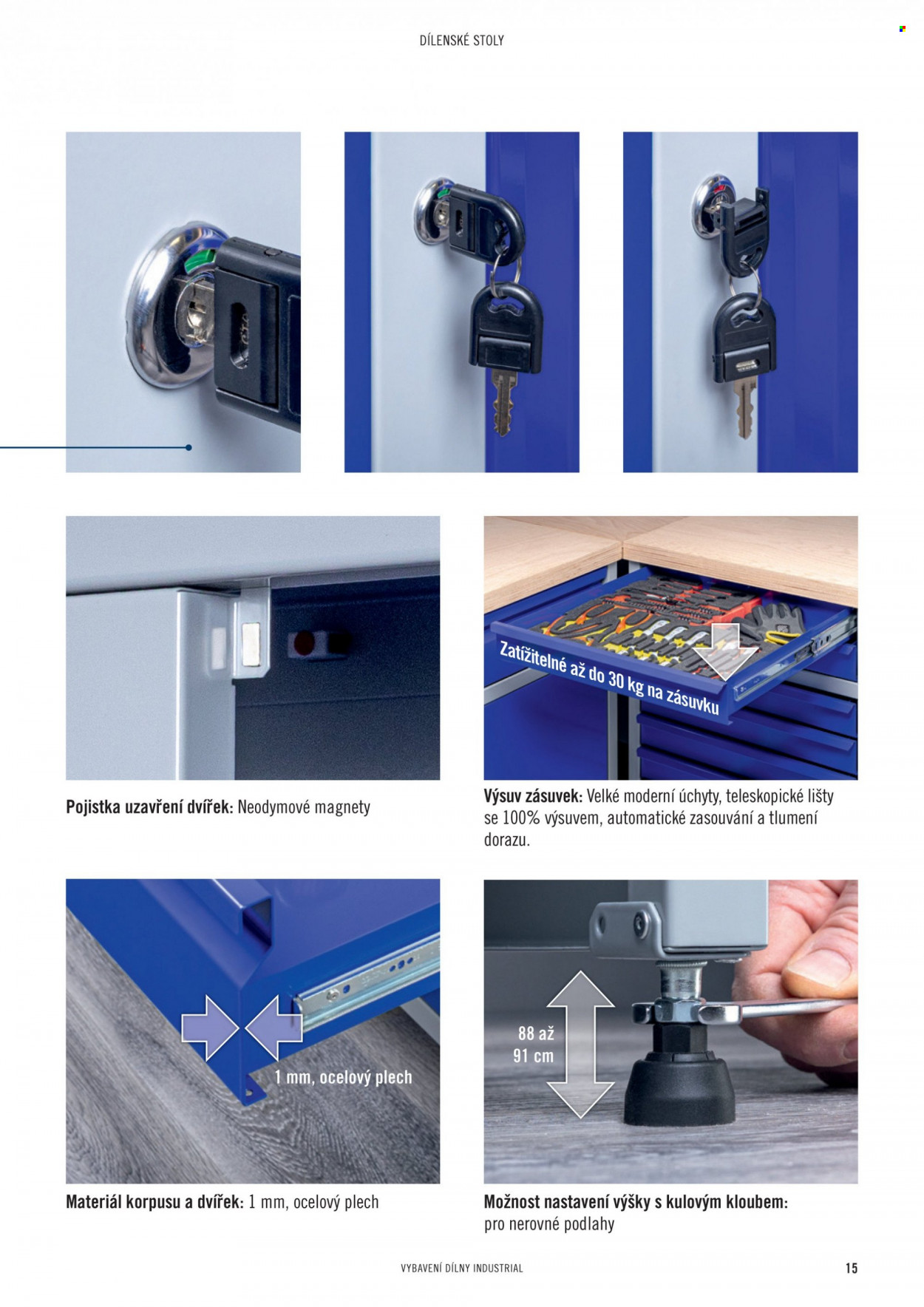 DÍLENSKÉ STOLY

Zatížitelné až do 30 kg na zásuvku

Pojistka uzavření dvířek: Neodymové magnety

Výsuv zásuvek: Velké moderní úchyty, teleskopické lišty se 100% výsuvem, automatické zasouvání a tlumení dorazu.

1 mm, ocelový plech

88 až 91 cm

Materiál korpusu a dvířek: 1 mm, ocelový plech

Možnost nastavení výšky s kulovým kloubem: pro nerovné podlahy

VYBAVENÍ DÍLNY INDUSTRIAL

15