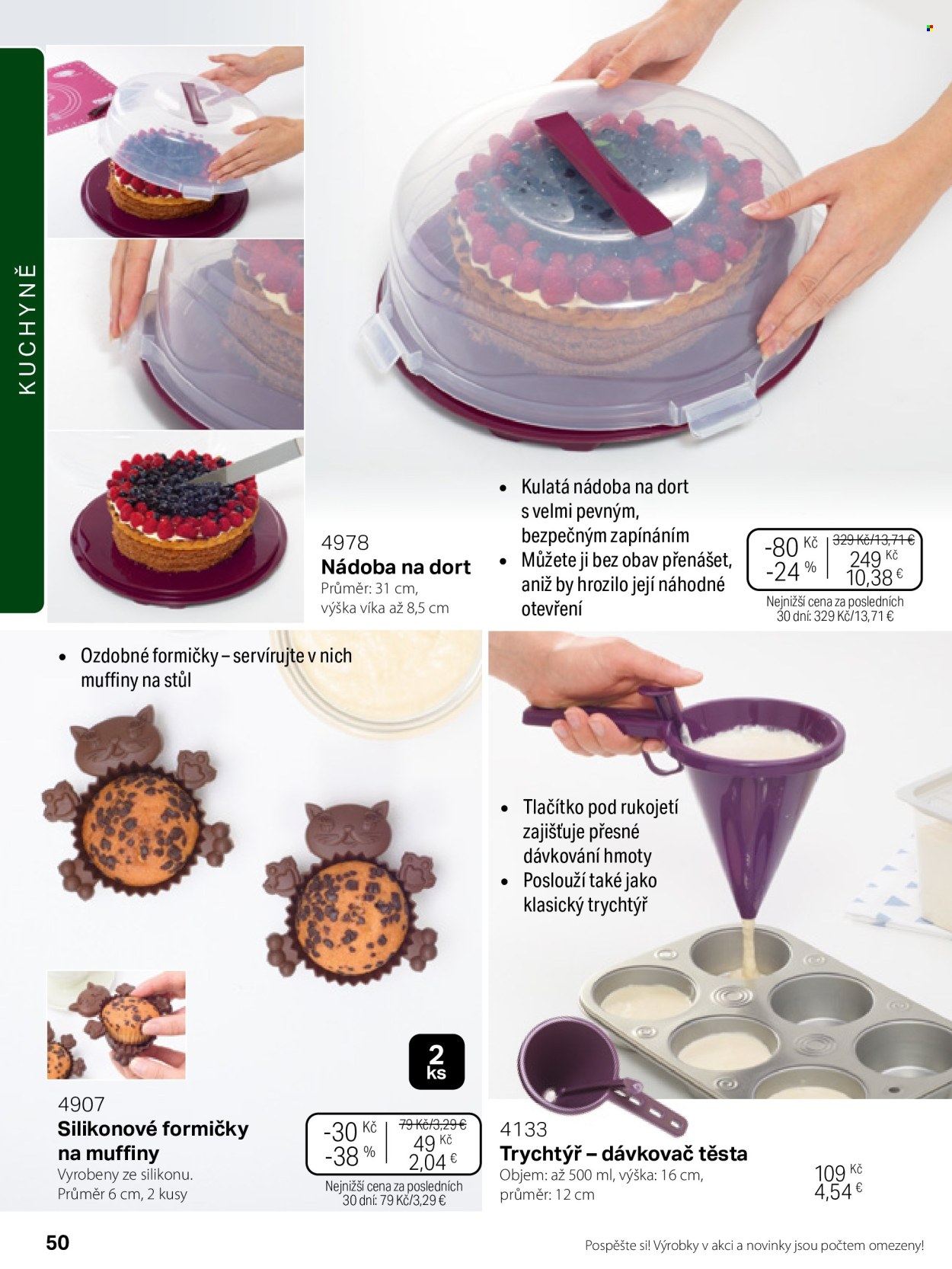 KUCHYNĚ

4978
Nádoba na dort
Průměr: 31 cm,
výška víka až 8,5 cm

• Kulatá nádoba na dort s velmi pevným, bezpečným zapínáním
• Můžete ji bez obav přenášet, aniž by hrozilo její náhodné otevření

-80 Kč
-24 %
329 Kč/13,71 €
249 Kč
10,38 €
Nejnižší cena za posledních 30 dní: 329 Kč/13,71 €

• Ozdobné formičky – servírujte v nich muffiny na stůl

2 ks

4907
Silikonové formičky na muffiny
Vyrobeny ze silikonu.
Průměr 6 cm, 2 kusy

-30 Kč
-38 %
79 Kč/3,29 €
49 Kč
2,04 €
Nejnižší cena za posledních 30 dní: 79 Kč/3,29 €

• Tlačítko pod rukojetí zajišťuje přesné dávkování hmoty
• Poslouží také jako klasický trychtýř

4133
Trychtýř – dávkovač těsta
Objem: až 500 ml, výška: 16 cm,
průměr: 12 cm

109 Kč
4,54 €

50

Pospěšte si! Výrobky v akci a novinky jsou počtem omezeny!