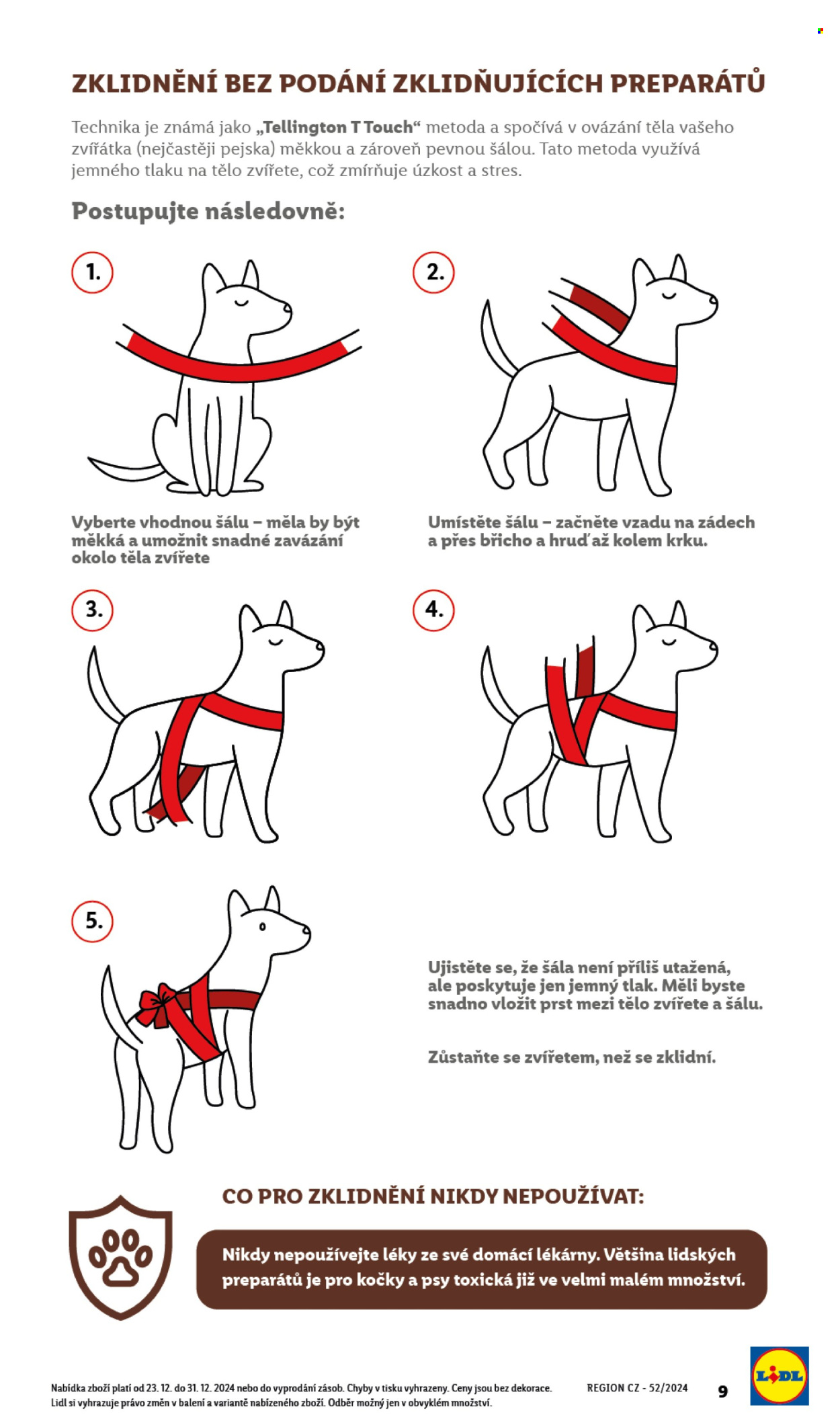 ZKLIDNĚNÍ BEZ PODÁNÍ ZKLIDŇUJÍCÍCH PREPARÁTŮ

Technika je známá jako „Tellington T Touch“ metoda a spočívá v ovázání těla vašeho zvířátka (nejčastěji pejska) měkkou a zároveň pevnou šálou. Tato metoda využívá jemného tlaku na tělo zvířete, což zmírňuje úzkost a stres.

Postupujte následovně:

1.

Vyberte vhodnou šálu – měla by být měkká a umožnit snadné zavázání okolo těla zvířete

2.

Umístěte šálu – začněte vzadu na zádech a přes břicho a hruď až kolem krku.

3.

4.

5.

Ujistěte se, že šála není příliš utažená, ale poskytuje jen jemný tlak. Měli byste snadno vložit prst mezi tělo zvířete a šálu.

Zůstaňte se zvířetem, než se zklidní.

CO PRO ZKLIDNĚNÍ NIKDY NEPOUŽÍVAT:

Nikdy nepoužívejte léky ze své domácí lékárny. Většina lidských preparátů je pro kočky a psy toxická již ve velmi malém množství.

Nabídka zboží platí od 23. 12. do 31. 12. 2024 nebo do vyprodání zásob. Chyby v tisku vyhrazeny. Ceny jsou bez dekorace. Lidl si vyhrazuje právo změn v balení a variantě nabízeného zboží. Odběr možný jen v obvyklém množství.

REGION CZ - 52/2024

9

LIDL