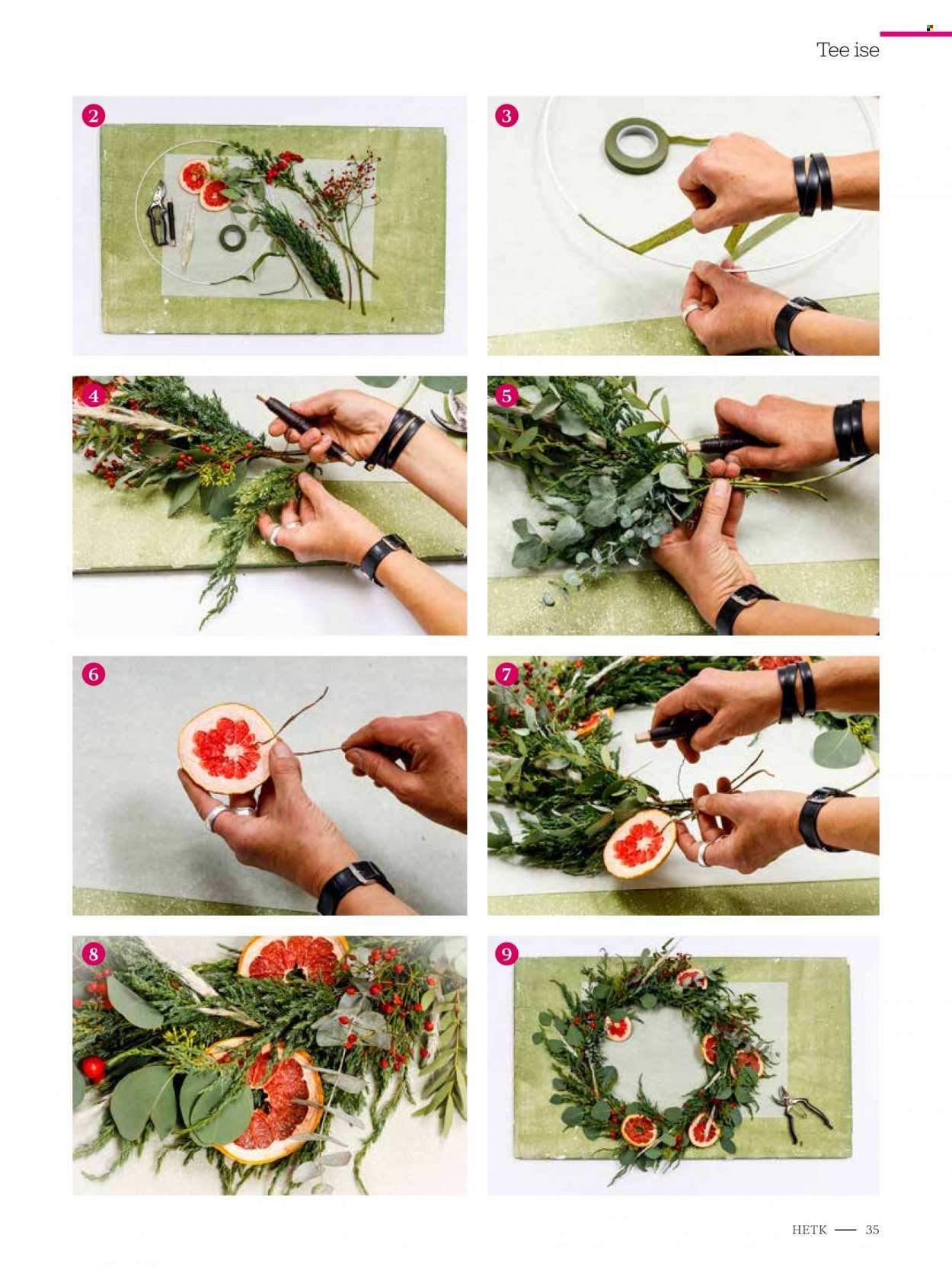 Tee ise

2

3

4

5

6

7

8

9

HETK — 35