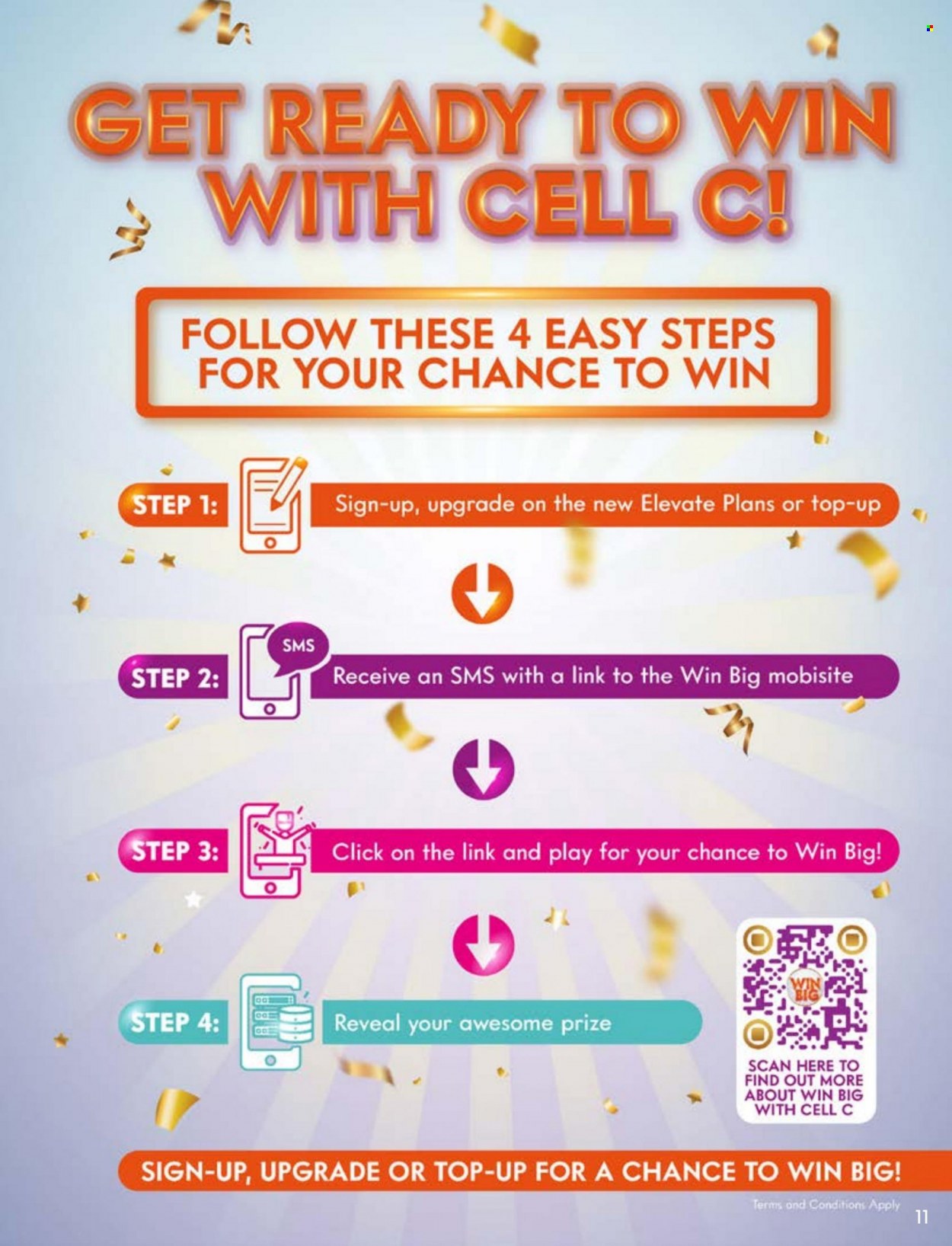 GET READY TO WIN WITH CELL C!

FOLLOW THESE 4 EASY STEPS FOR YOUR CHANCE TO WIN

STEP 1: Sign-up, upgrade on the new Elevate Plans or top-up

SMS

STEP 2: Receive an SMS with a link to the Win Big mobisite

STEP 3: Click on the link and play for your chance to Win Big!

STEP 4: Reveal your awesome prize

WIN BIG

SCAN HERE TO FIND OUT MORE ABOUT WIN BIG WITH CELL C

SIGN-UP, UPGRADE OR TOP-UP FOR A CHANCE TO WIN BIG!

Terms and Conditions Apply

11