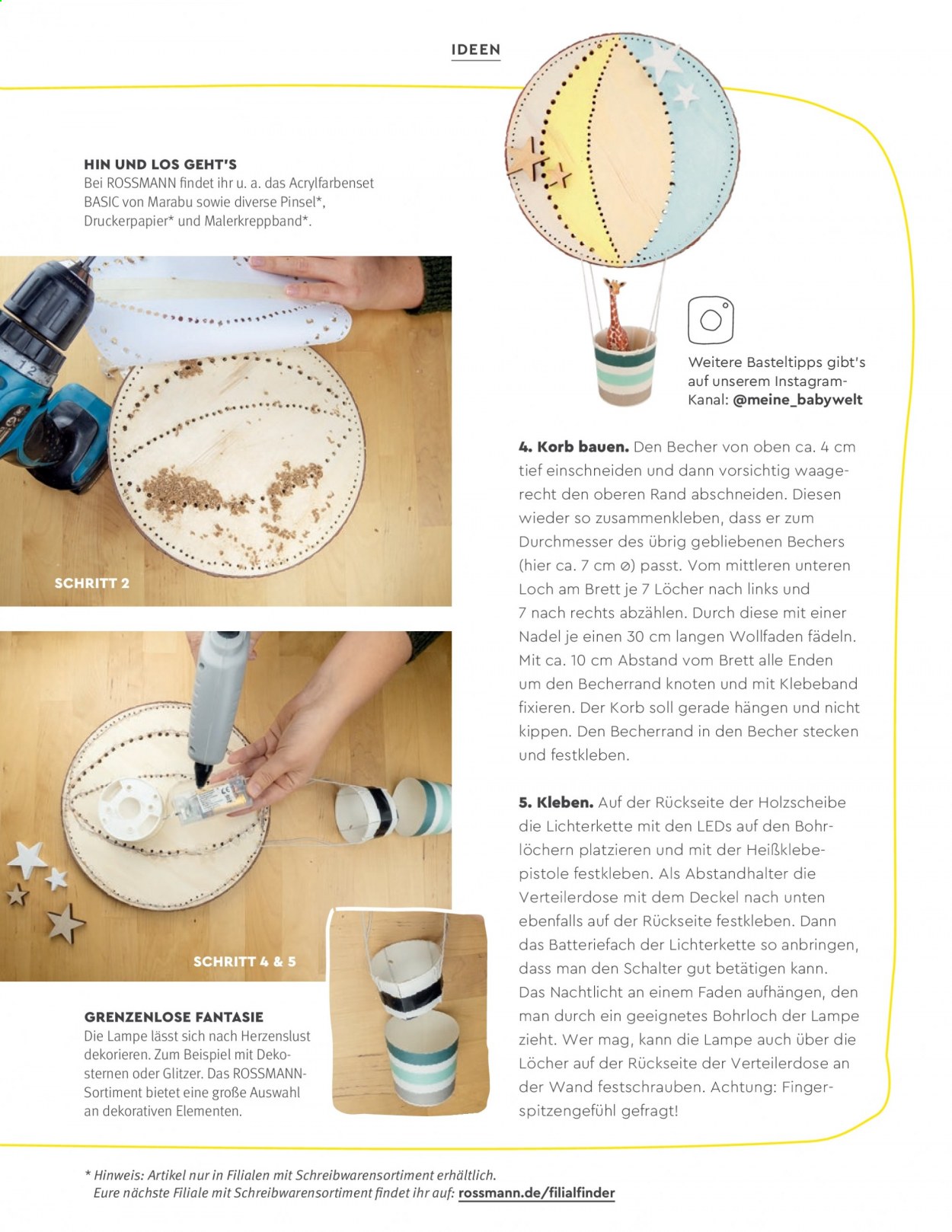 IDEEN

HIN UND LOS GEHT'S
Bei ROSSMANN findet ihr u. a. das Acrylfarbenset BASIC von Marabu sowie diverse Pinsel*, Druckerpapier* und Malerkreppband*.

SCHRITT 2

SCHRITT 4 & 5

GRENZENLOSE FANTASIE
Die Lampe lässt sich nach Herzenslust dekorieren. Zum Beispiel mit Dekosternen oder Glitzer. Das ROSSMANN-Sortiment bietet eine große Auswahl an dekorativen Elementen.

Weitere Basteltipps gibt's auf unserem Instagram-Kanal: @meine_babywelt

4. Korb bauen. Den Becher von oben ca. 4 cm tief einschneiden und dann vorsichtig waagerecht den oberen Rand abschneiden. Diesen wieder so zusammenkleben, dass er zum Durchmesser des übrig gebliebenen Bechers (hier ca. 7 cm ⌀) passt. Vom mittleren unteren Loch am Brett je 7 Löcher nach links und 7 nach rechts abzählen. Durch diese mit einer Nadel je einen 30 cm langen Wollfaden fädeln. Mit ca. 10 cm Abstand vom Brett alle Enden um den Becherrand knoten und mit Klebeband fixieren. Der Korb soll gerade hängen und nicht kippen. Den Becherrand in den Becher stecken und festkleben.

5. Kleben. Auf der Rückseite der Holzscheibe die Lichterkette mit den LEDs auf den Bohrlöchern platzieren und mit der Heißklebepistole festkleben. Als Abstandhalter die Verteilerdose mit dem Deckel nach unten ebenfalls auf der Rückseite festkleben. Dann das Batteriefach der Lichterkette so anbringen, dass man den Schalter gut betätigen kann. Das Nachtlicht an einem Faden aufhängen, den man durch ein geeignetes Bohrloch der Lampe zieht. Wer mag, kann die Lampe auch über die Löcher auf der Rückseite der Verteilerdose an der Wand festschrauben. Achtung: Fingerspitzengefühl gefragt!

* Hinweis: Artikel nur in Filialen mit Schreibwarensortiment erhältlich.
Eure nächste Filiale mit Schreibwarensortiment findet ihr auf: rossmann.de/filialfinder