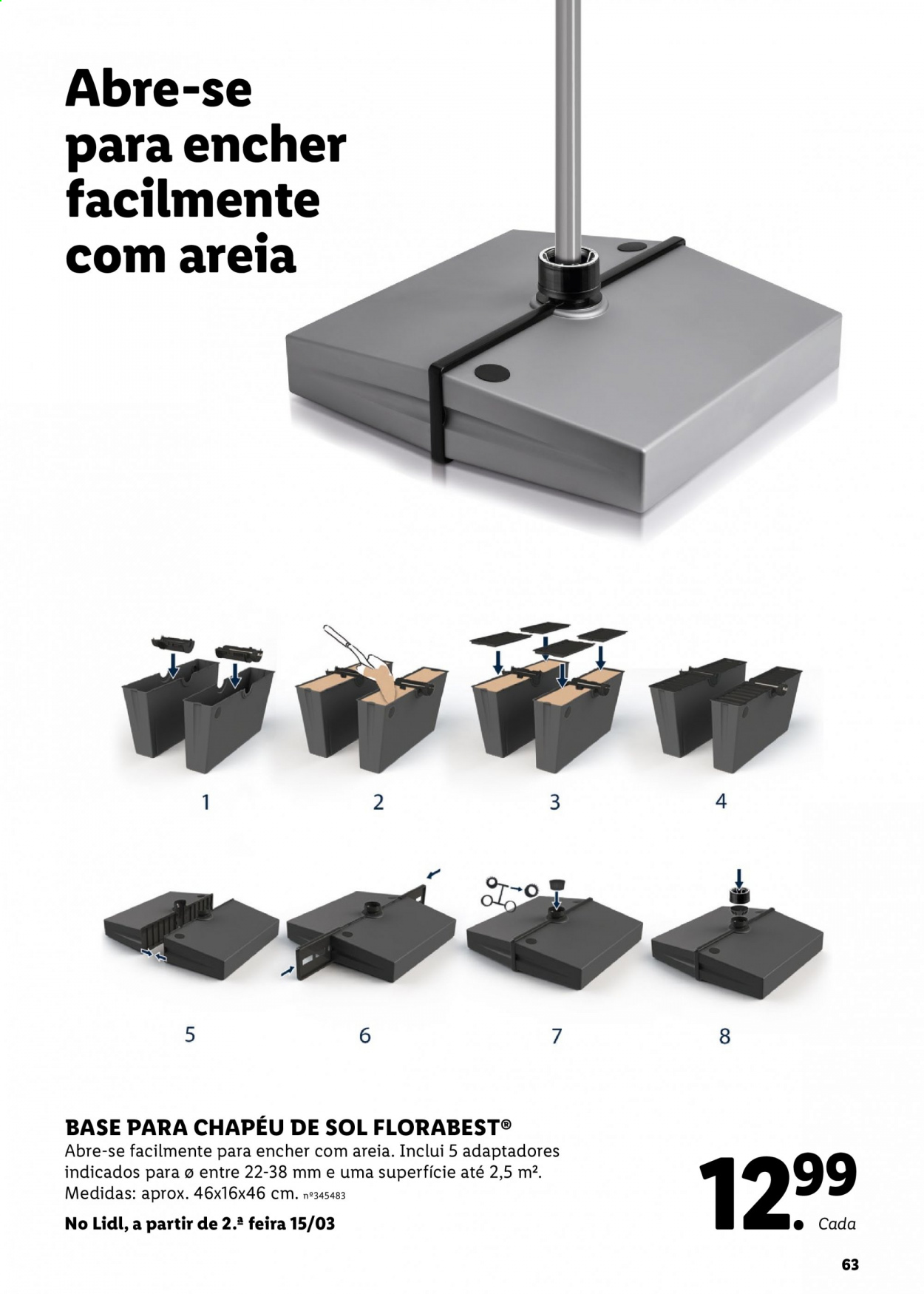 Abre-se para encher facilmente com areia

1

2

3

4

5

6

7

8

BASE PARA CHAPÉU DE SOL FLORABEST®
Abre-se facilmente para encher com areia. Inclui 5 adaptadores indicados para ø entre 22-38 mm e uma superfície até 2,5 m². Medidas: aprox. 46x16x46 cm. nº345483

No Lidl, a partir de 2.ª feira 15/03

12.99 Cada

63