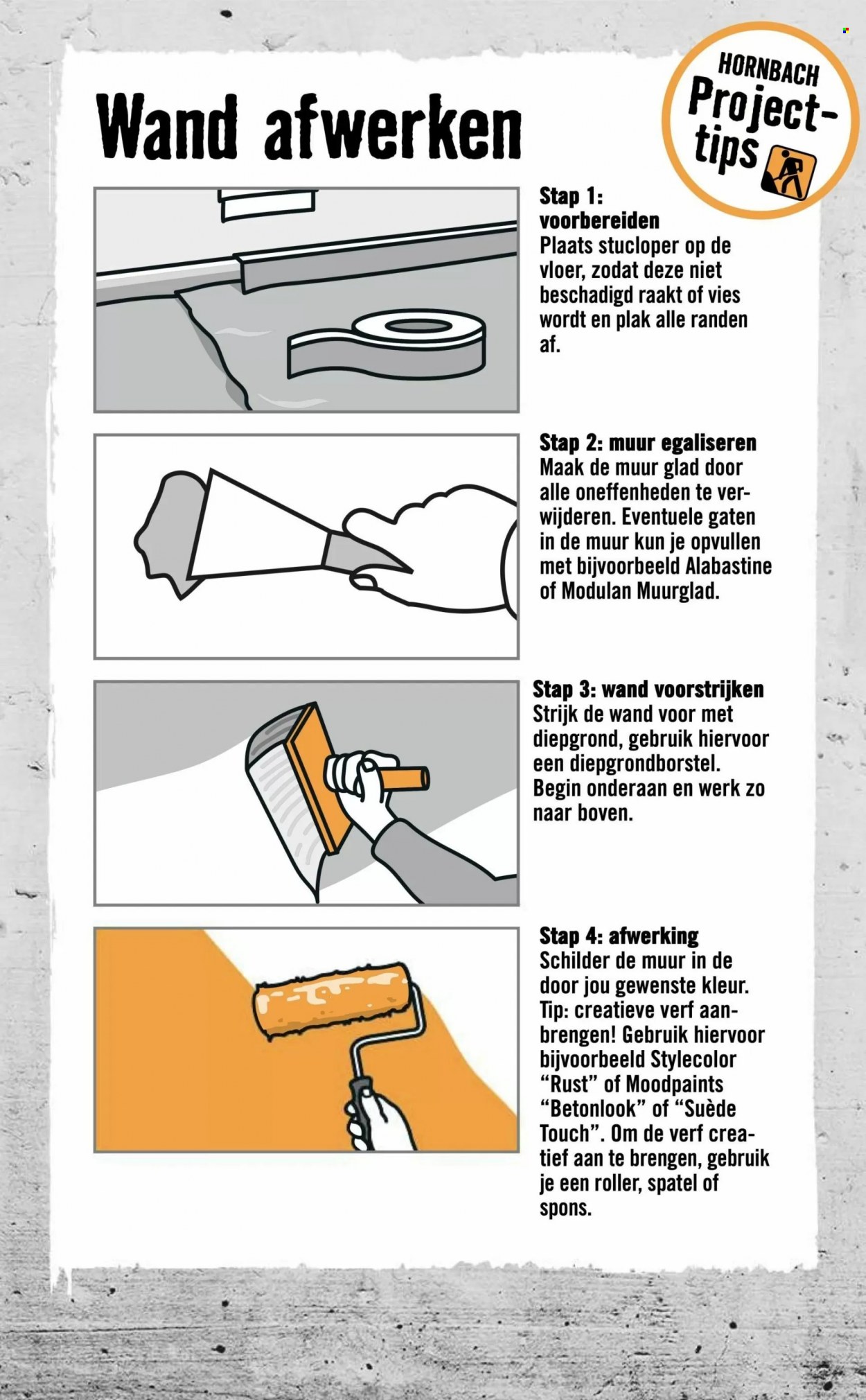 HORNBACH Project-tips

Wand afwerken

Stap 1: voorbereiden
Plaats stucloper op de vloer, zodat deze niet beschadigd raakt of vies wordt en plak alle randen af.

Stap 2: muur egaliseren
Maak de muur glad door alle oneffenheden te verwijderen. Eventuele gaten in de muur kun je opvullen met bijvoorbeeld Alabastine of Modulan Muurglad.

Stap 3: wand voorstrijken
Strijk de wand voor met diepgrond, gebruik hiervoor een diepgrondborstel. Begin onderaan en werk zo naar boven.

Stap 4: afwerking
Schilder de muur in de door jou gewenste kleur. Tip: creatieve verf aanbrengen! Gebruik hiervoor bijvoorbeeld Stylecolor “Rust” of Moodpaints “Betonlook” of “Suède Touch”. Om de verf creatief aan te brengen, gebruik je een roller, spatel of spons.