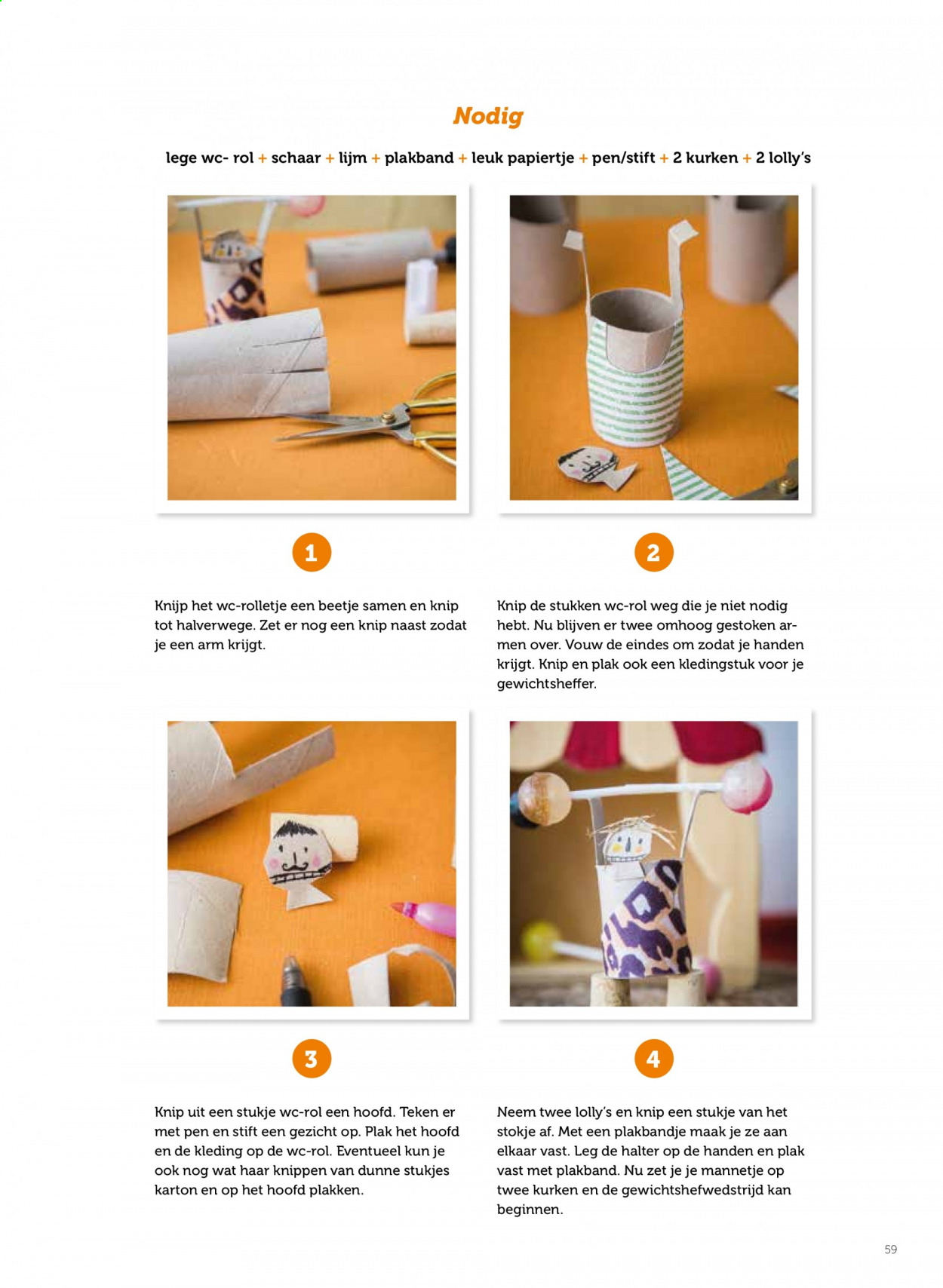 Nodig

lege wc- rol + schaar + lijm + plakband + leuk papiertje + pen/stift + 2 kurken + 2 lolly's

1

Knijp het wc-rolletje een beetje samen en knip tot halverwege. Zet er nog een knip naast zodat je een arm krijgt.

2

Knip de stukken wc-rol weg die je niet nodig hebt. Nu blijven er twee omhoog gestoken armen over. Vouw de eindes om zodat je handen krijgt. Knip en plak ook een kledingstuk voor je gewichtsheffer.

3

Knip uit een stukje wc-rol een hoofd. Teken er met pen en stift een gezicht op. Plak het hoofd en de kleding op de wc-rol. Eventueel kun je ook nog wat haar knippen van dunne stukjes karton en op het hoofd plakken.

4

Neem twee lolly's en knip een stukje van het stokje af. Met een plakbandje maak je ze aan elkaar vast. Leg de halter op de handen en plak vast met plakband. Nu zet je je mannetje op twee kurken en de gewichtshefwedstrijd kan beginnen.

59